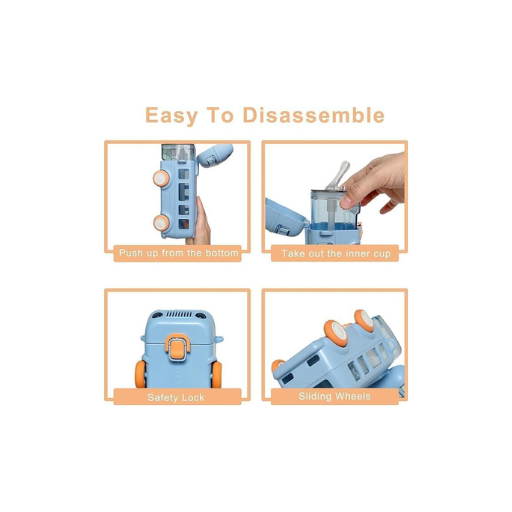 Easy To Disassemble

Push up from the bottom

Take out the inner cup

Safety Lock

Sliding Wheels